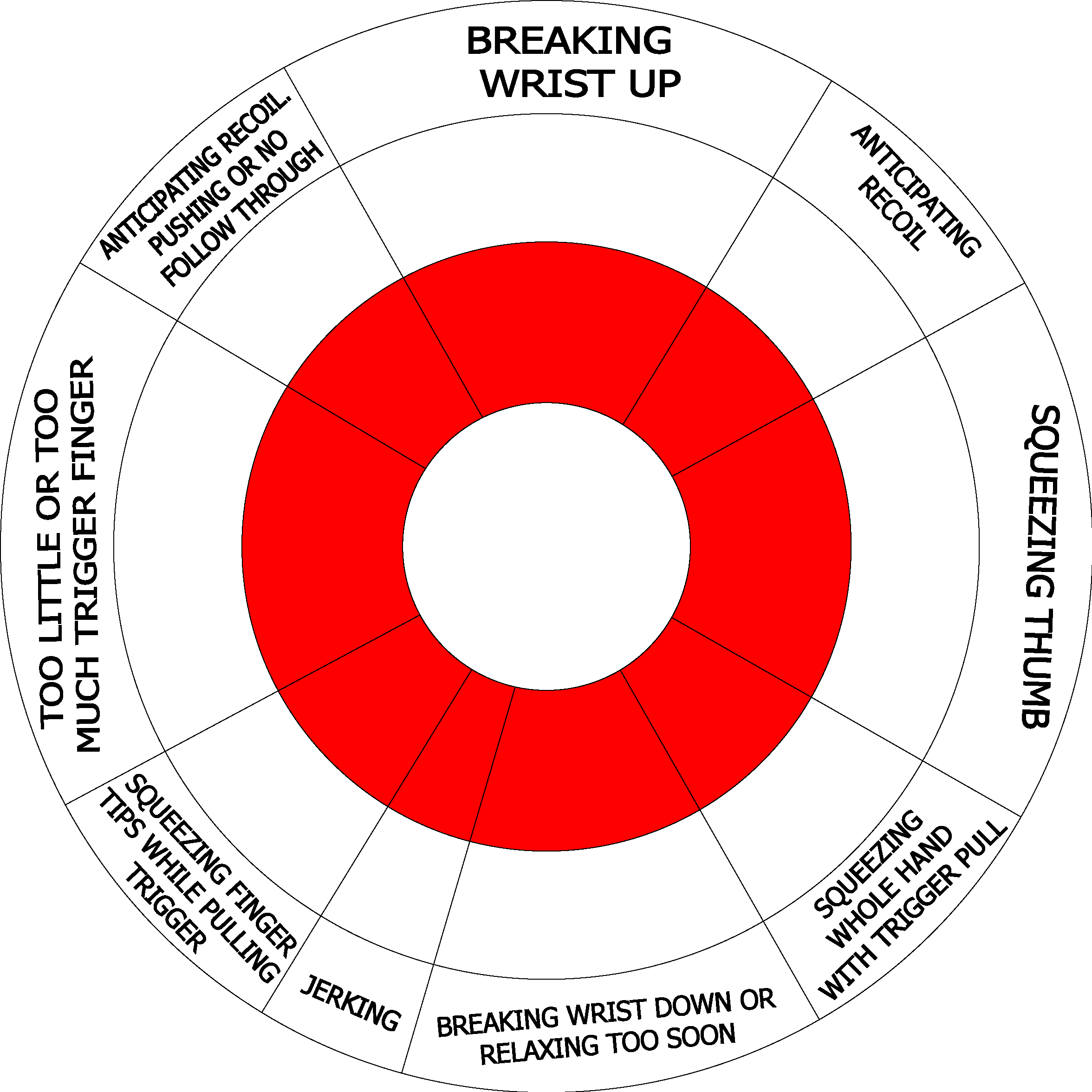 BREAKING WRIST UP

ANTICIPATING RECOIL

SQUEEZING THUMB

SQUEEZING WHOLE HAND WITH TRIGGER PULL

BREAKING WRIST DOWN OR RELAXING TOO SOON

JERKING

SQUEEZING FINGER TIPS WHILE PULLING TRIGGER

TOO LITTLE OR TOO MUCH TRIGGER FINGER

ANTICIPATING RECOIL. PUSHING OR NO FOLLOW THROUGH